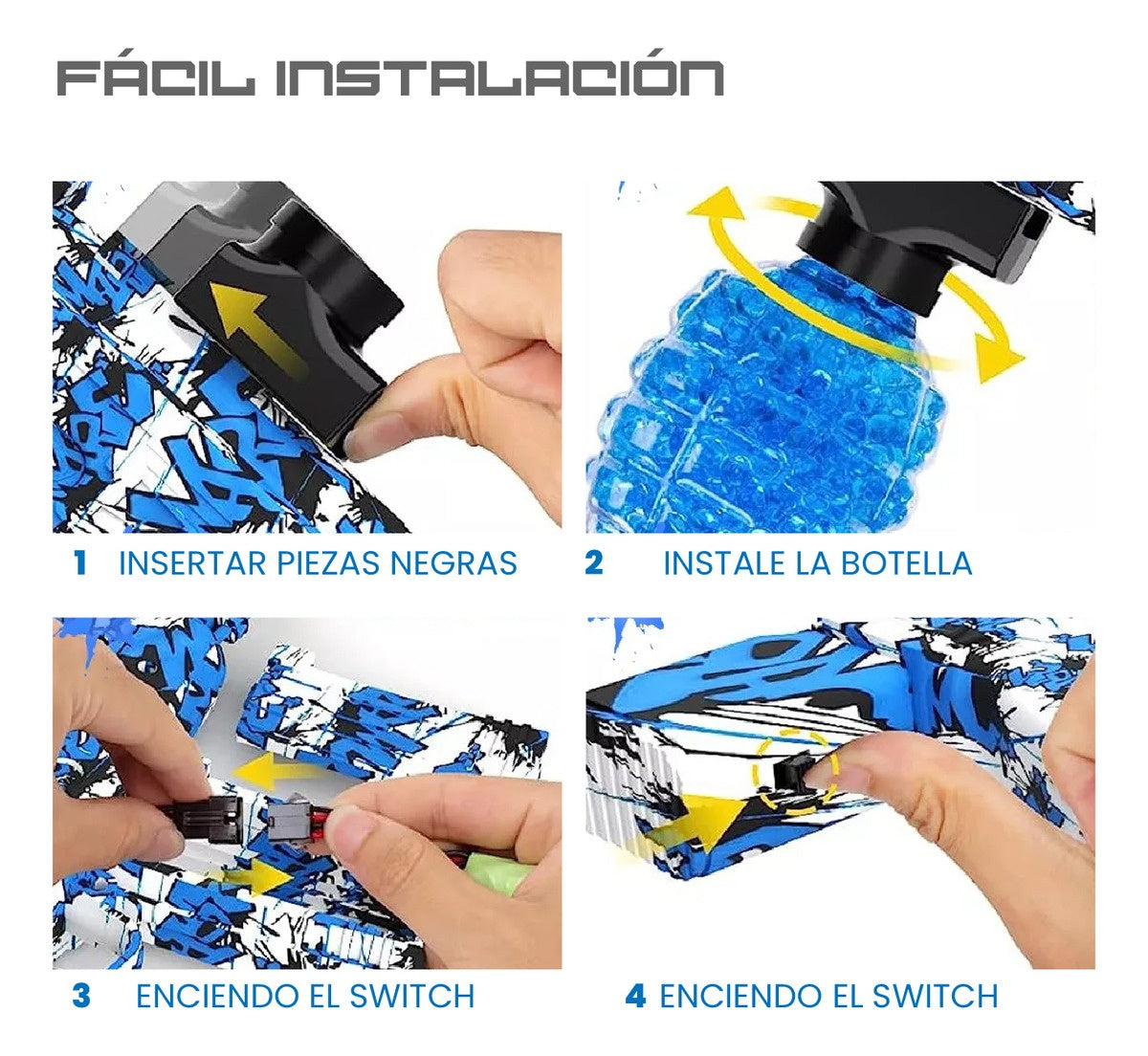 FÁCIL INSTALACIÓN

1 INSERTAR PIEZAS NEGRAS

2 INSTALE LA BOTELLA

3 ENCIENDO EL SWITCH

4 ENCIENDO EL SWITCH