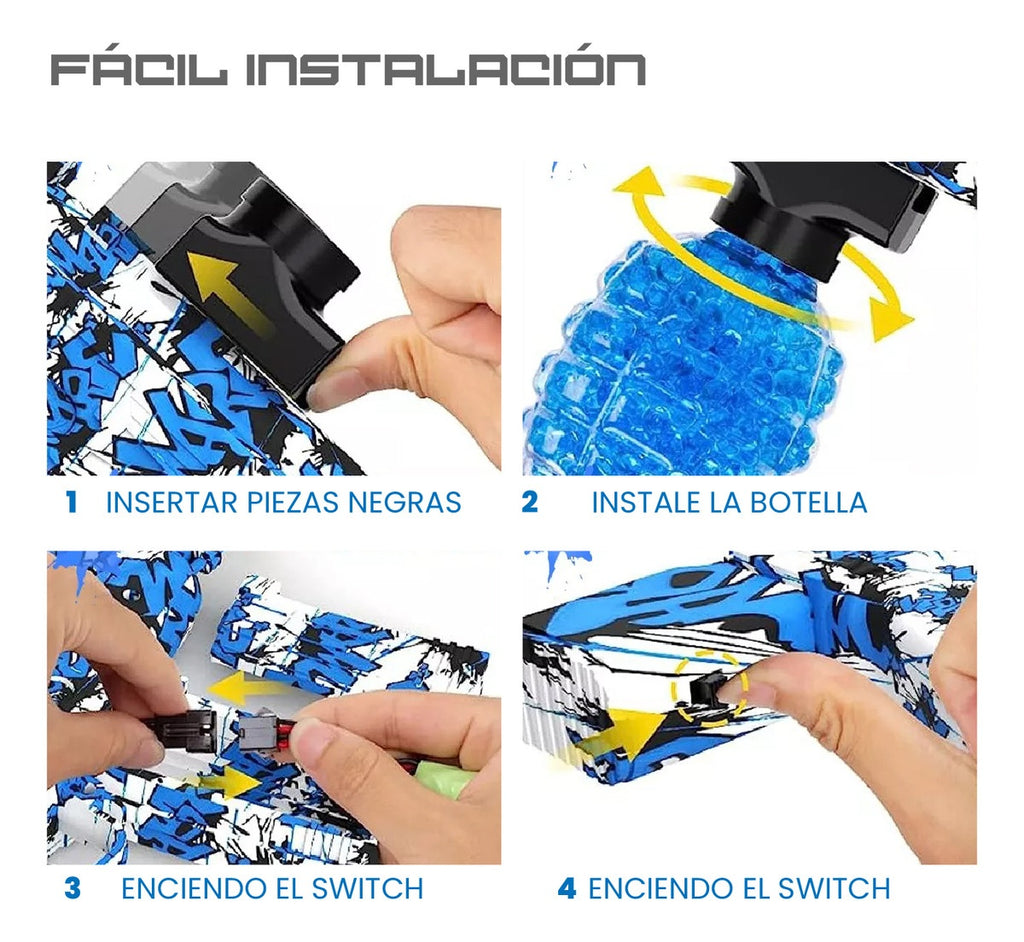 FÁCIL INSTALACIÓN

1 INSERTAR PIEZAS NEGRAS

2 INSTALE LA BOTELLA

3 ENCIENDO EL SWITCH

4 ENCIENDO EL SWITCH