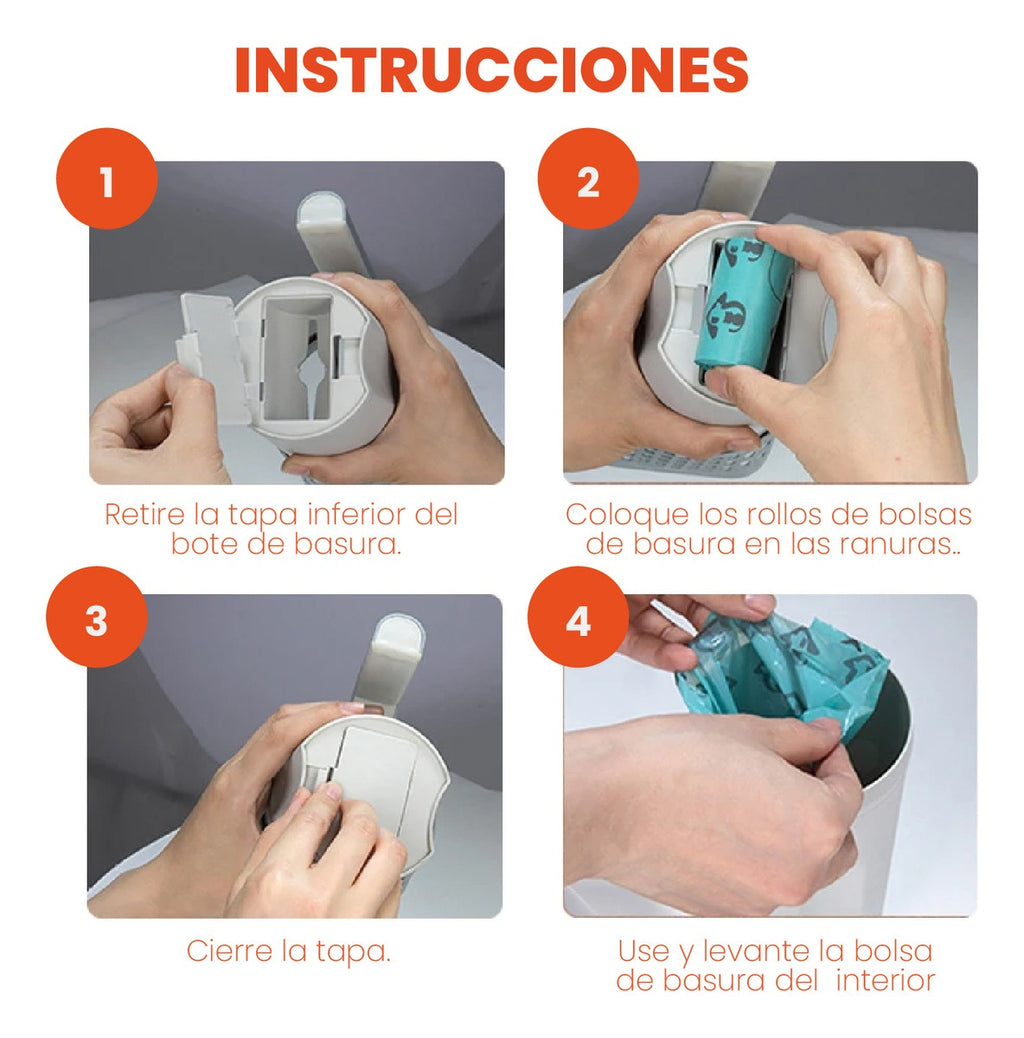 INSTRUCCIONES

1

Retire la tapa inferior del bote de basura.

2

Coloque los rollos de bolsas de basura en las ranuras..

3

Cierre la tapa.

4

Use y levante la bolsa de basura del interior