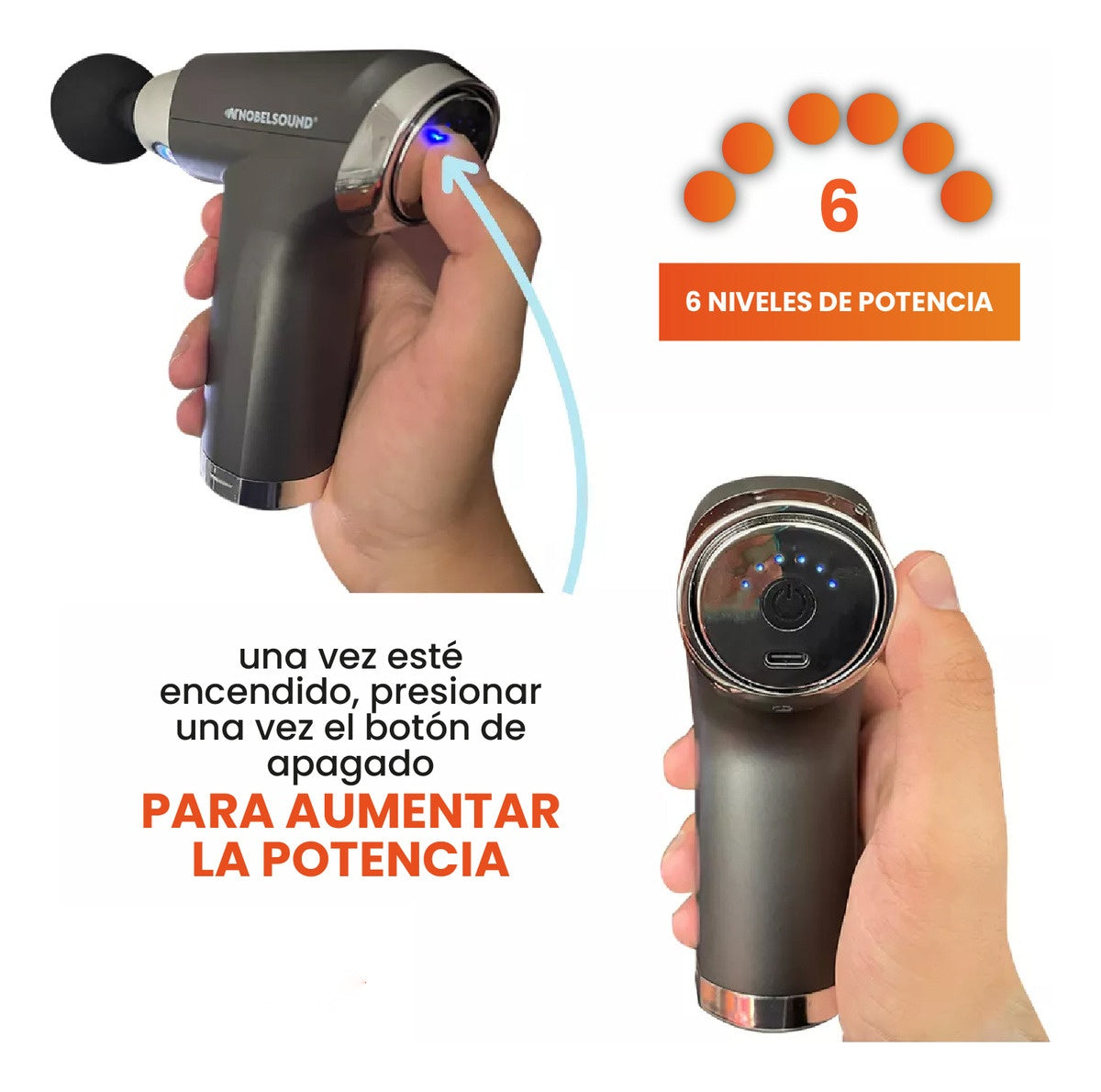 NOBELSOUND®

6

6 NIVELES DE POTENCIA

una vez esté encendido, presionar una vez el botón de apagado

PARA AUMENTAR LA POTENCIA