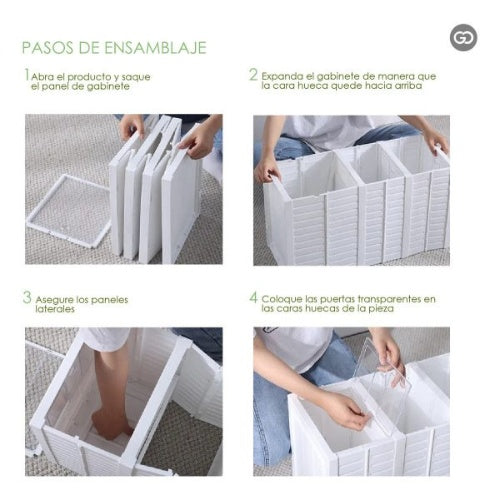 PASOS DE ENSAMBLAJE

GO

1 Abra el producto y saque el panel de gabinete

2 Expanda el gabinete de manera que la cara hueca quede hacia arriba

3 Asegure los paneles laterales

4 Coloque las puertas transparentes en las caras huecas de la pieza