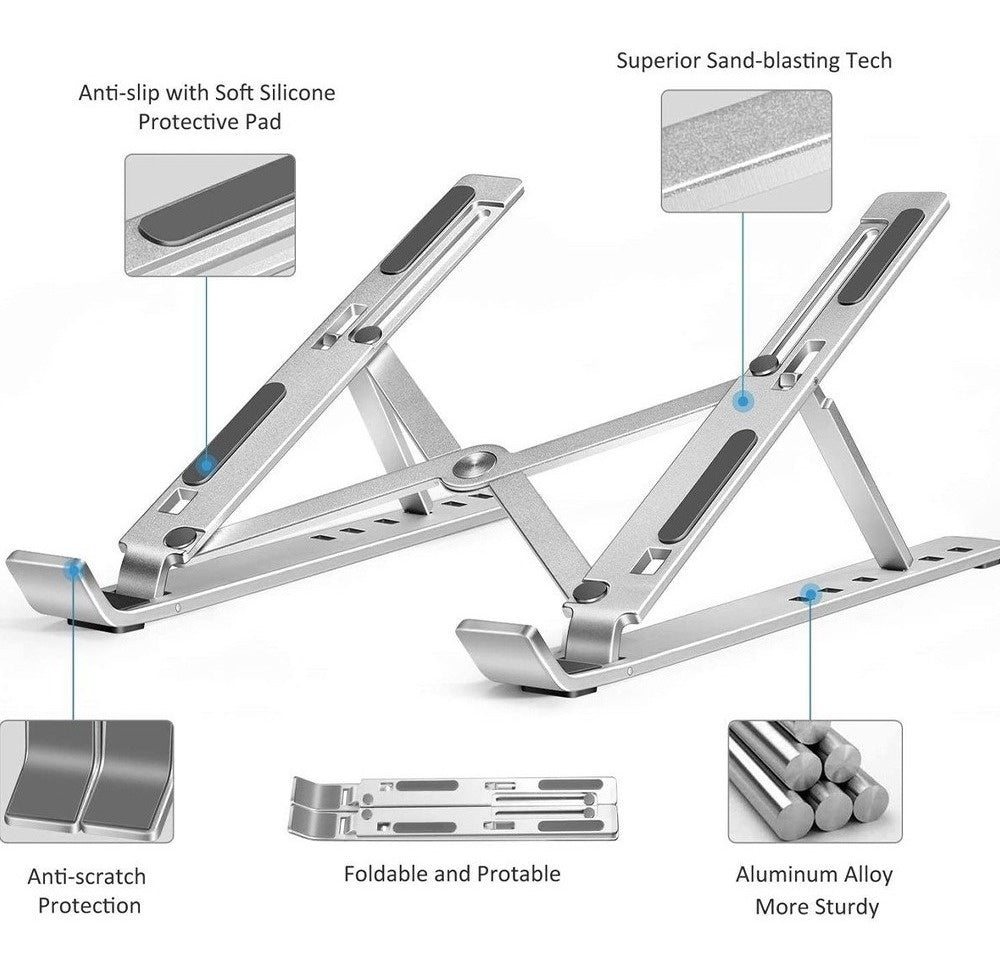 Anti-slip with Soft Silicone Protective Pad

Superior Sand-blasting Tech

Anti-scratch Protection

Foldable and Protable

Aluminum Alloy More Sturdy