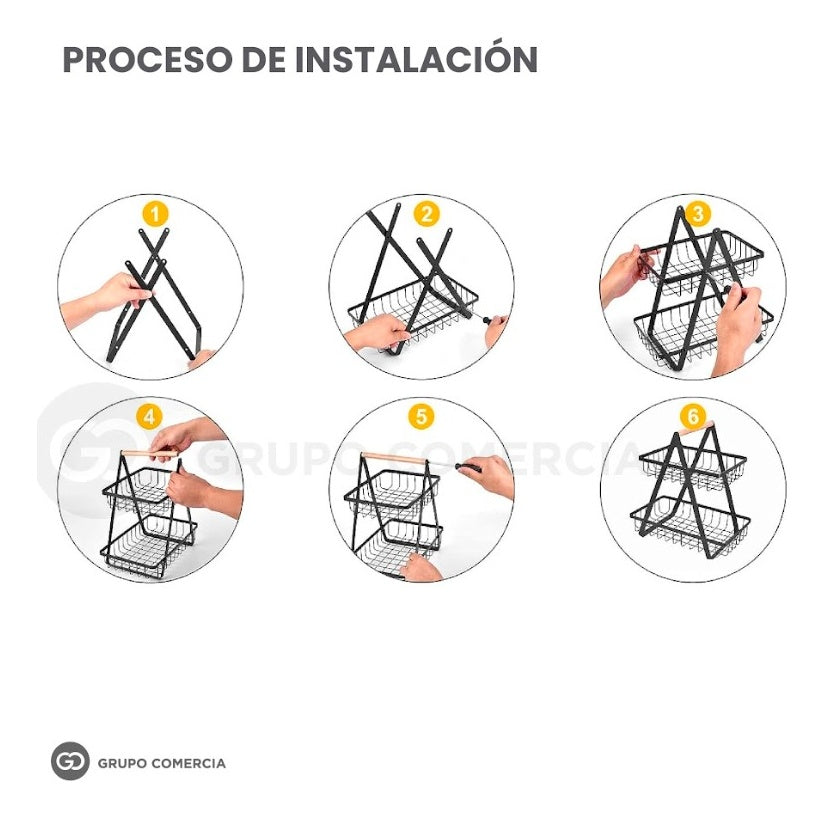 PROCESO DE INSTALACIÓN

1

2

3

4

5

6

GRUPO COMERCIA

GRUPO COMERCIA