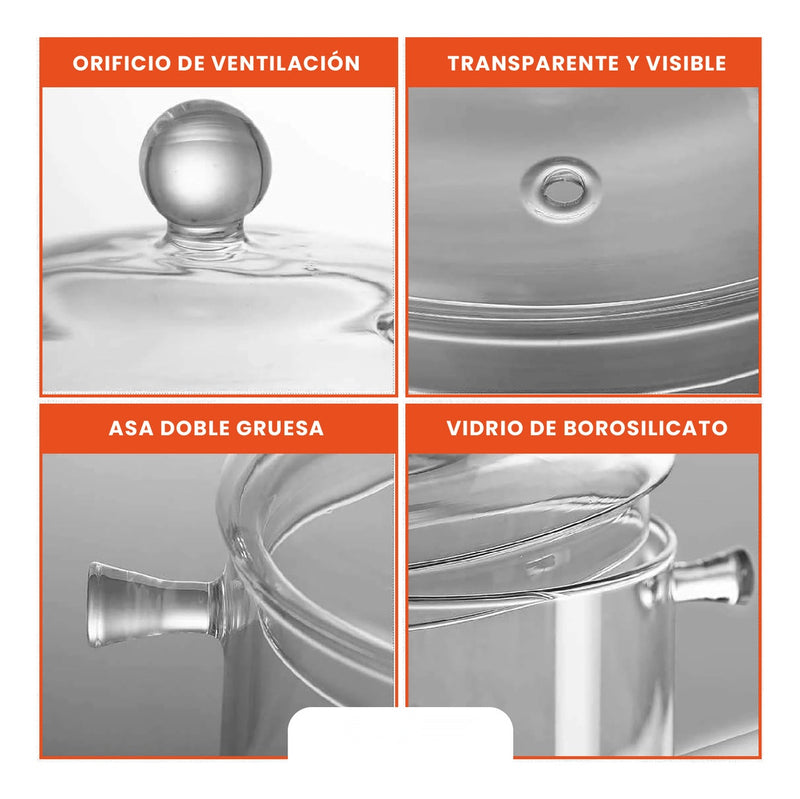 ORIFICIO DE VENTILACIÓN

TRANSPARENTE Y VISIBLE

ASA DOBLE GRUESA

VIDRIO DE BOROSILICATO