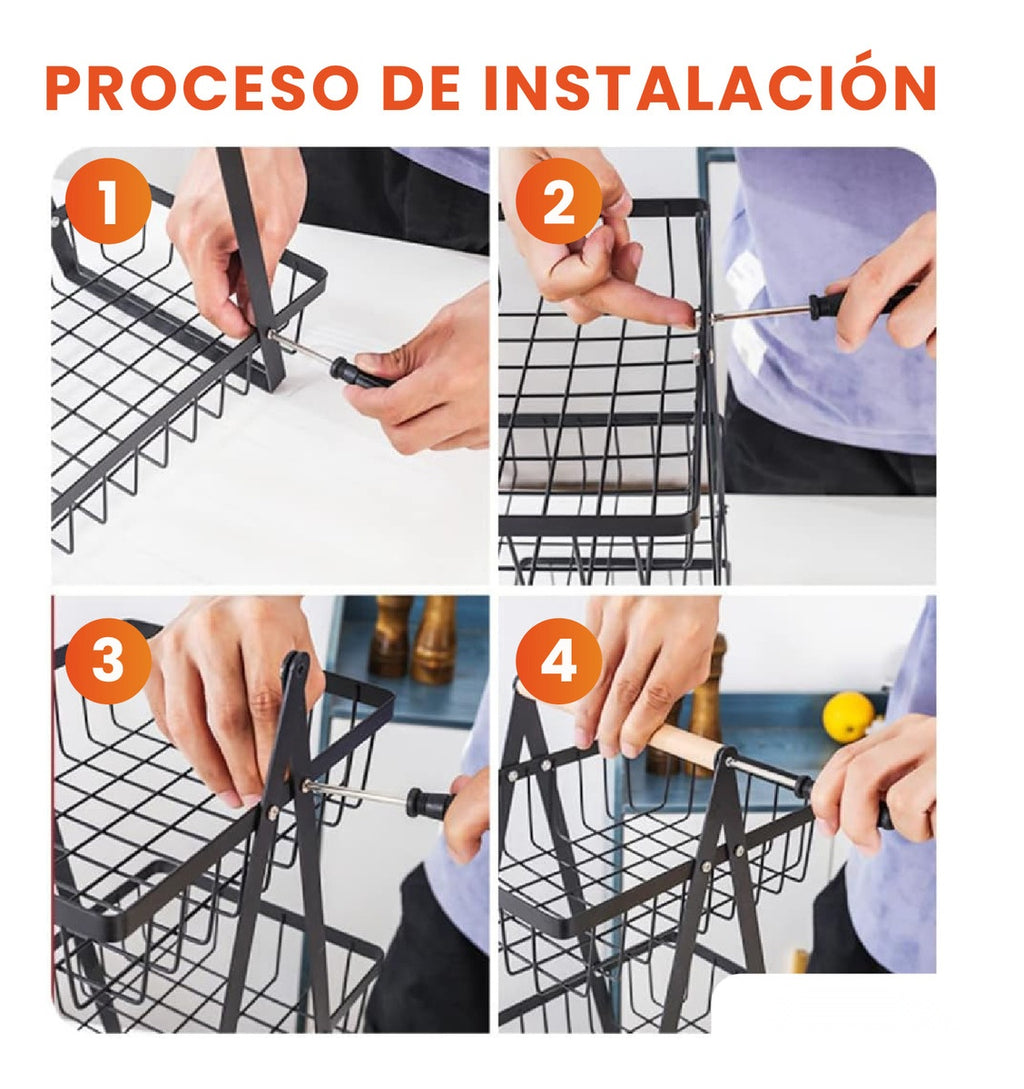 PROCESO DE INSTALACIÓN

1

2

3

4