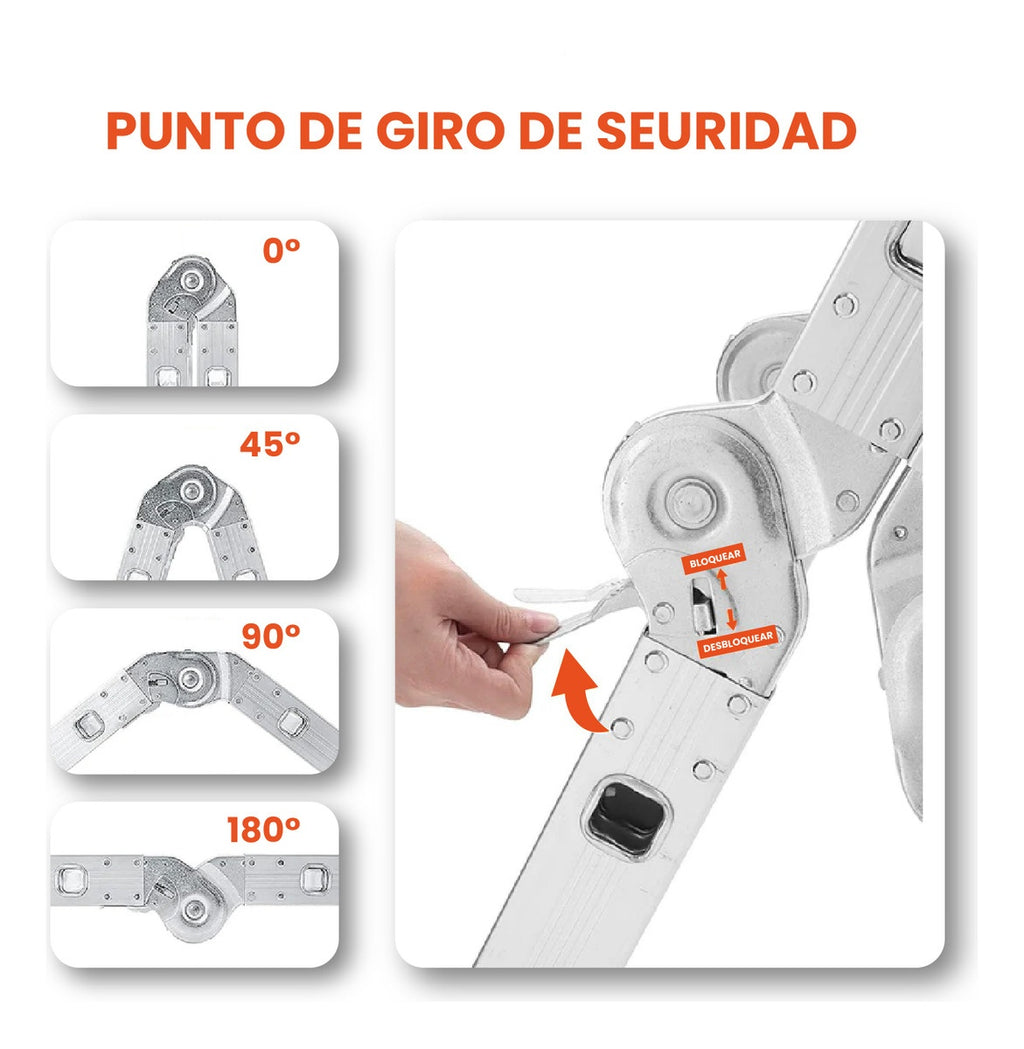 PUNTO DE GIRO DE SEURIDAD

0º

45º

90º

180º

BLOQUEAR

DESBLOQUEAR