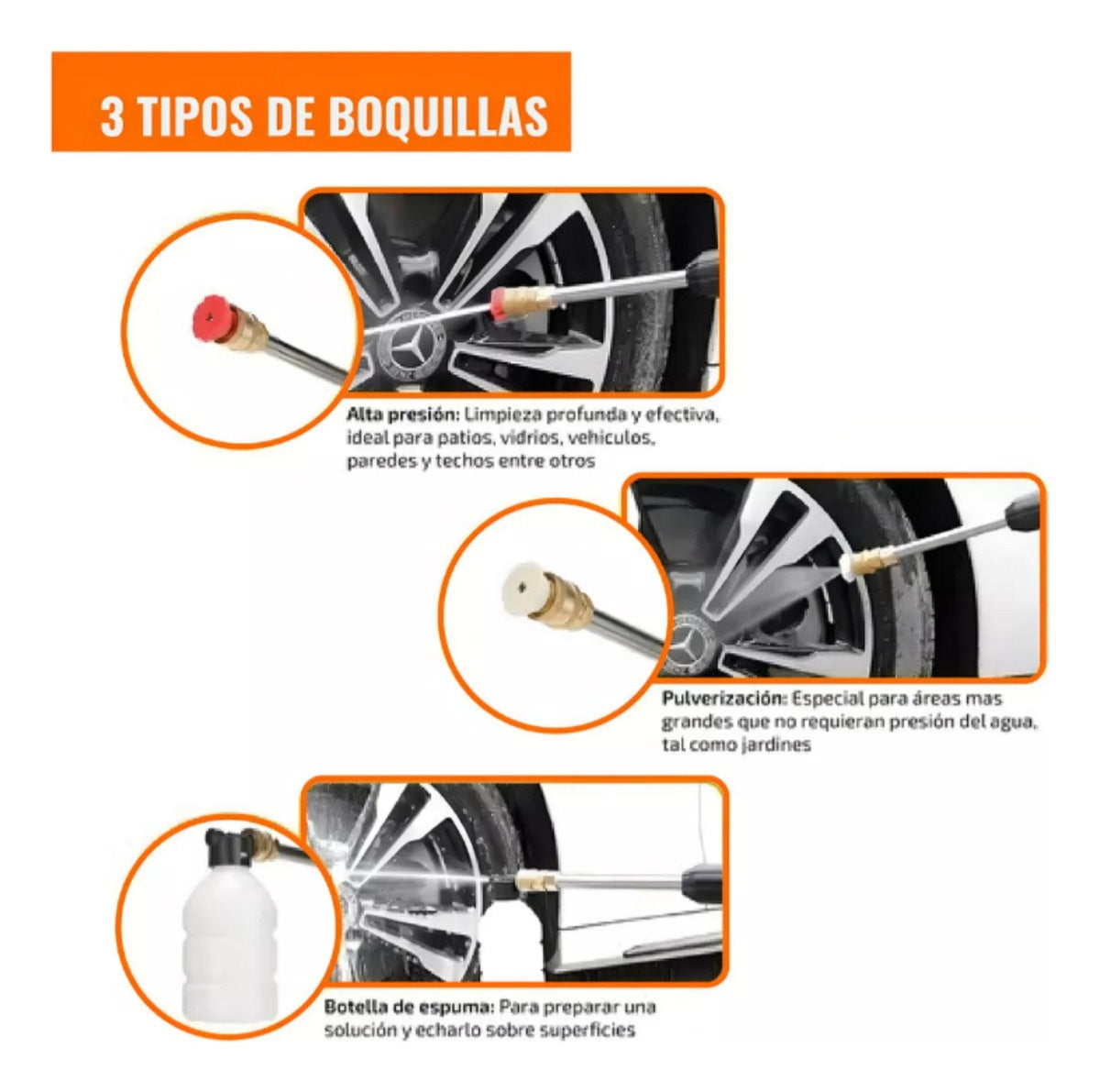 3 TIPOS DE BOQUILLAS

Alta presión: Limpieza profunda y efectiva, ideal para patios, vidrios, vehiculos, paredes y techos entre otros

Pulverización: Especial para áreas mas grandes que no requieran presión del agua, tal como jardines

Botella de espuma: Para preparar una solución y echarlo sobre superficies