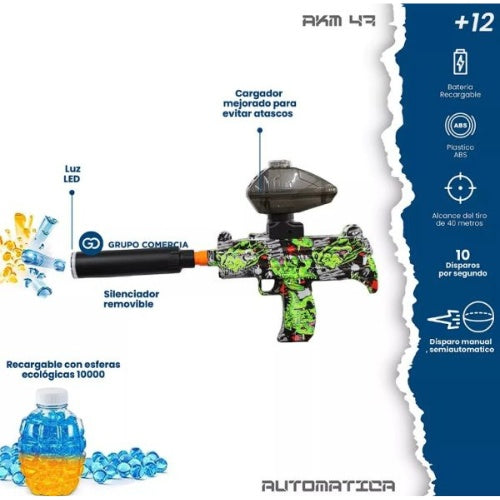 AKM 47

+12

Bateria Recargable

ABS

Plastico ABS

Alcance del tiro de 40 metros

10 Disparos por segundo

Disparo manual , semiautomatico

Cargador mejorado para evitar atascos

Luz LED

GRUPO COMERCIA

Silenciador removible

Recargable con esferas ecológicas 10000

AUTOMATICA