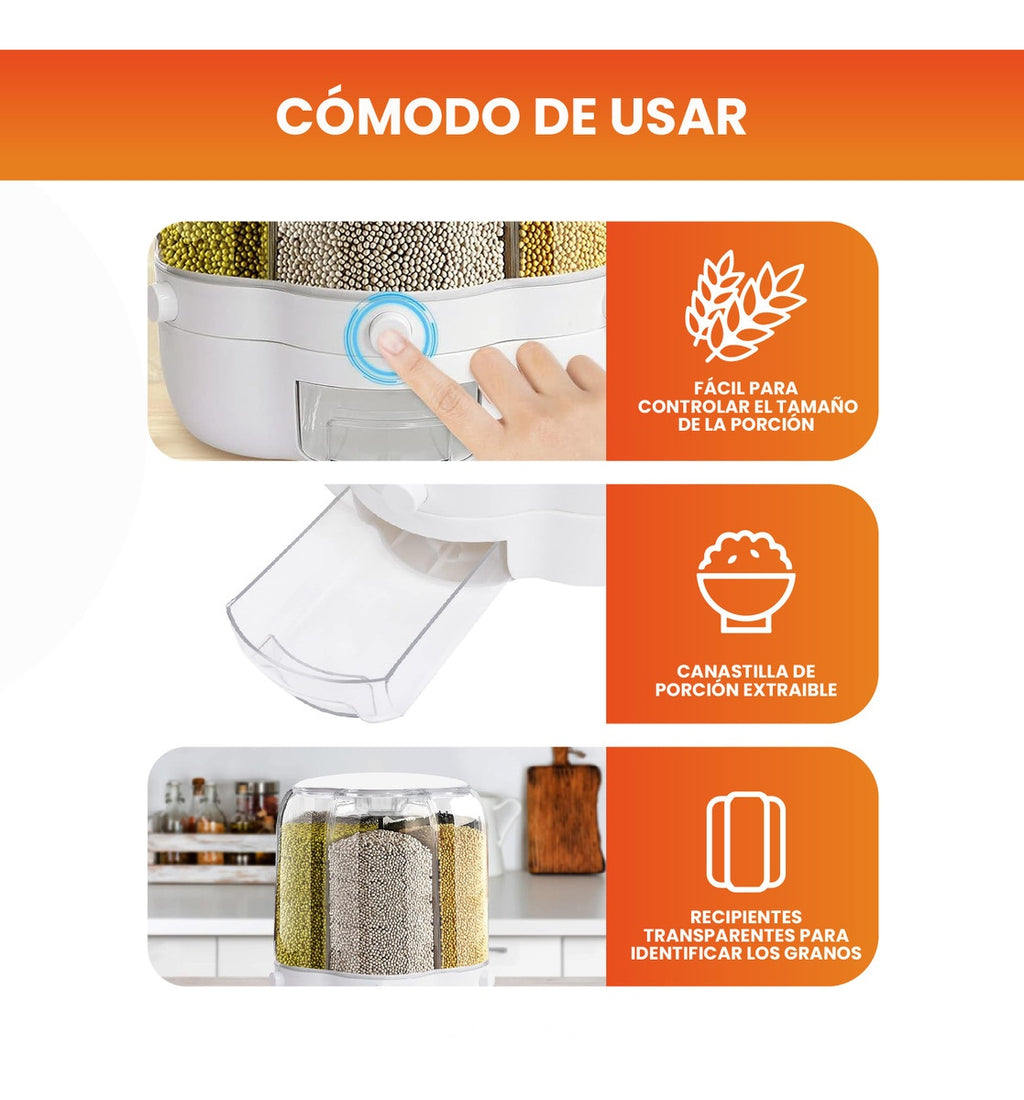 CÓMODO DE USAR

FÁCIL PARA CONTROLAR EL TAMAÑO DE LA PORCIÓN

CANASTILLA DE PORCIÓN EXTRAIBLE

RECIPIENTES TRANSPARENTES PARA IDENTIFICAR LOS GRANOS