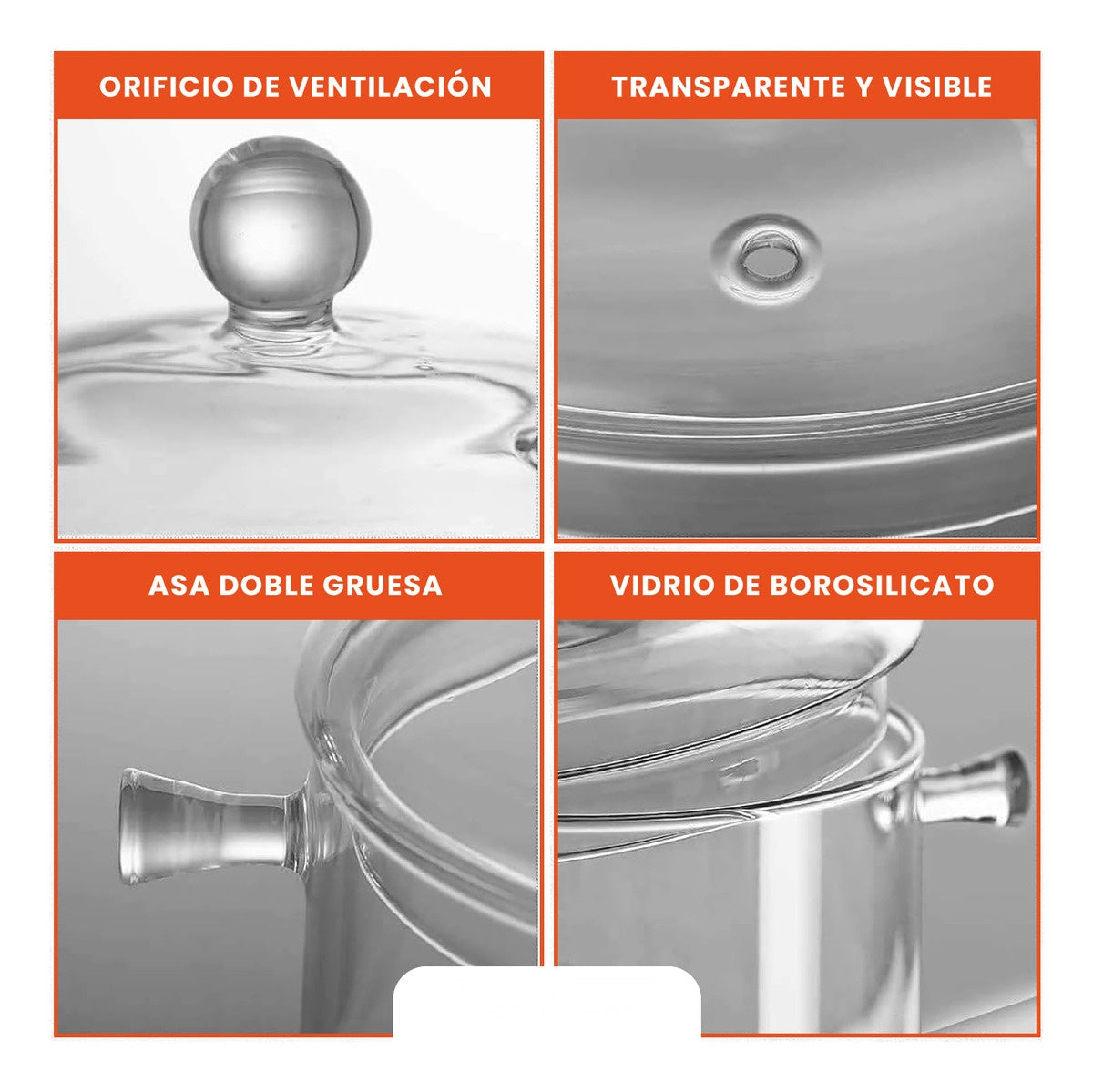 ORIFICIO DE VENTILACIÓN

TRANSPARENTE Y VISIBLE

ASA DOBLE GRUESA

VIDRIO DE BOROSILICATO