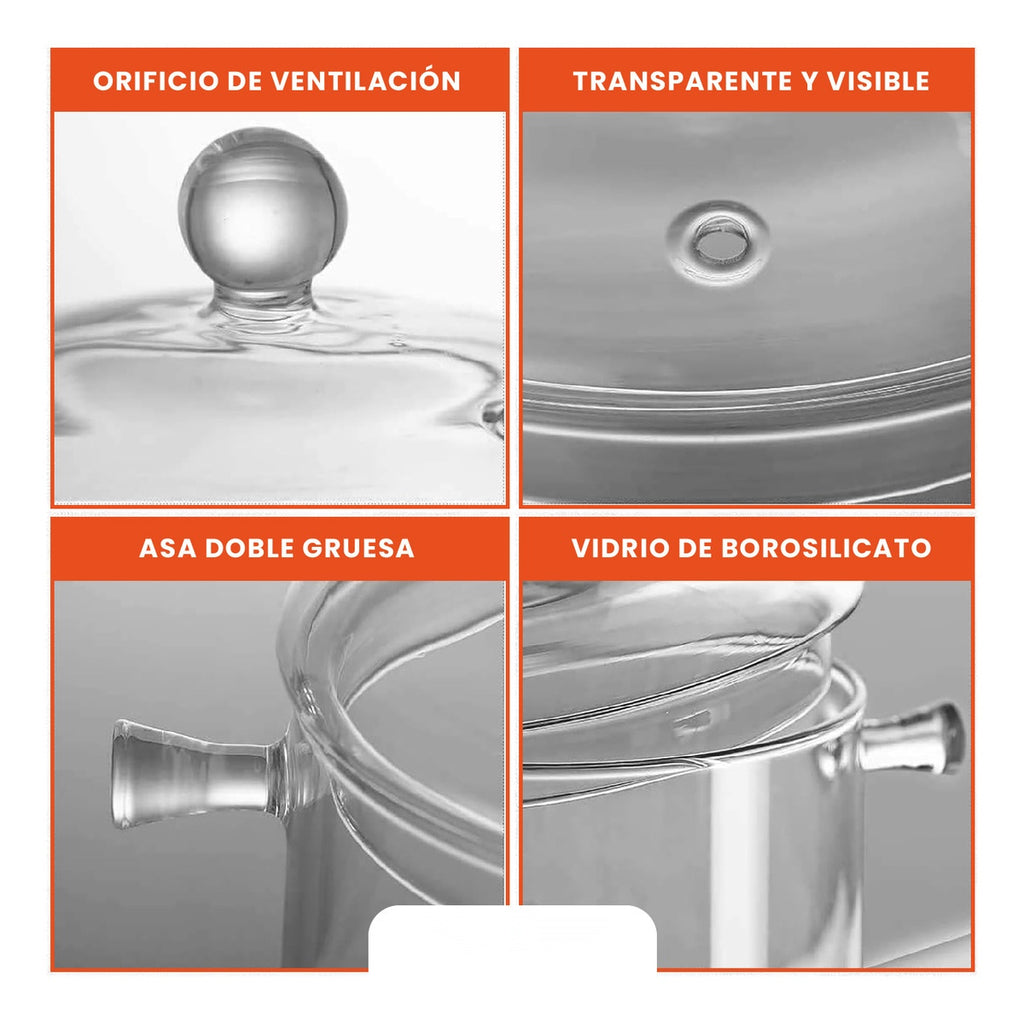 ORIFICIO DE VENTILACIÓN

TRANSPARENTE Y VISIBLE

ASA DOBLE GRUESA

VIDRIO DE BOROSILICATO