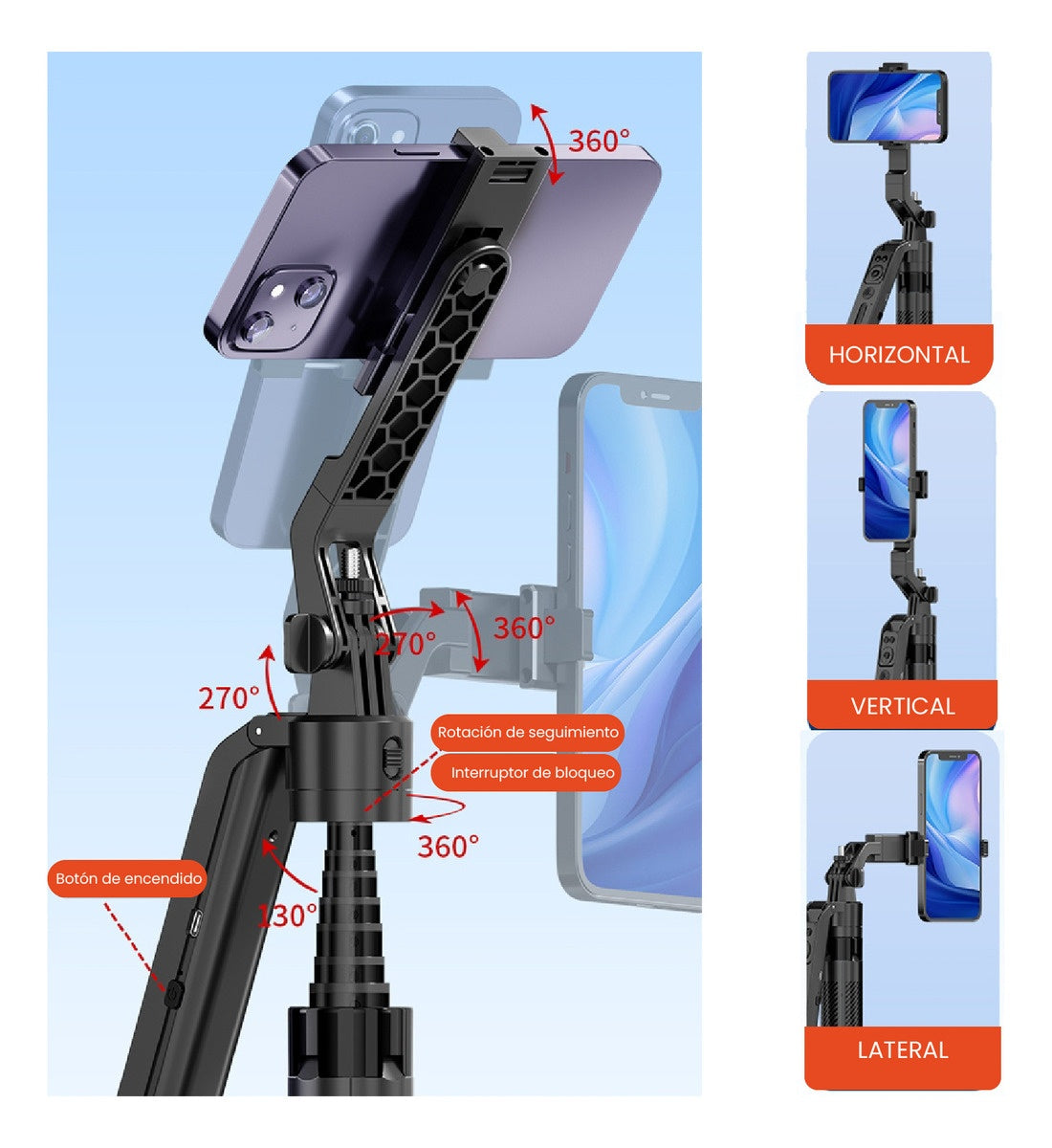 360°

270°

360°

270°

Rotación de seguimiento

Interruptor de bloqueo

360°

Botón de encendido

130°

HORIZONTAL

VERTICAL

LATERAL