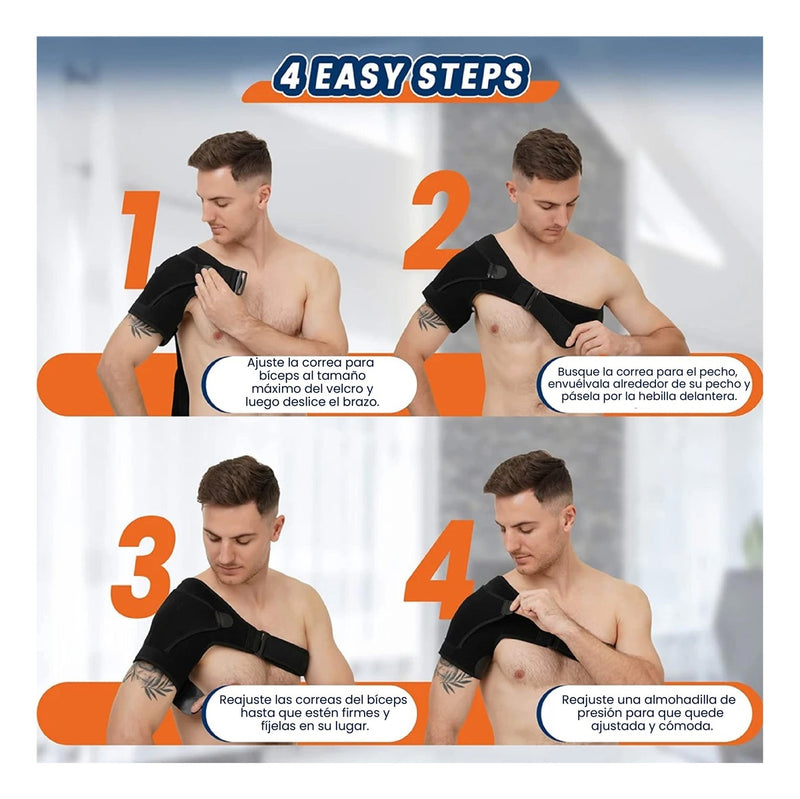 4 EASY STEPS

1

Ajuste la correa para bíceps al tamaño máximo del velcro y luego deslice el brazo.

2

Busque la correa para el pecho, envuélvala alrededor de su pecho y pásela por la hebilla delantera.

3

Reajuste las correas del bíceps hasta que estén firmes y fíjelas en su lugar.

4

Reajuste una almohadilla de presión para que quede ajustada y cómoda.